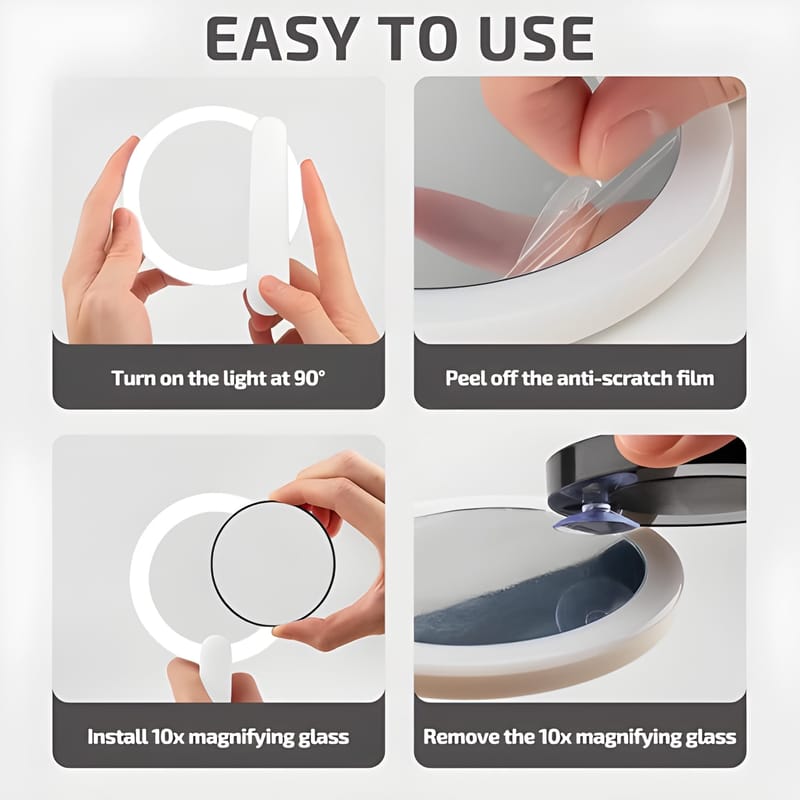 EASY TO USE

Turn on the light at 90°

Peel off the anti-scratch film

Install 10x magnifying glass

Remove the 10x magnifying glass