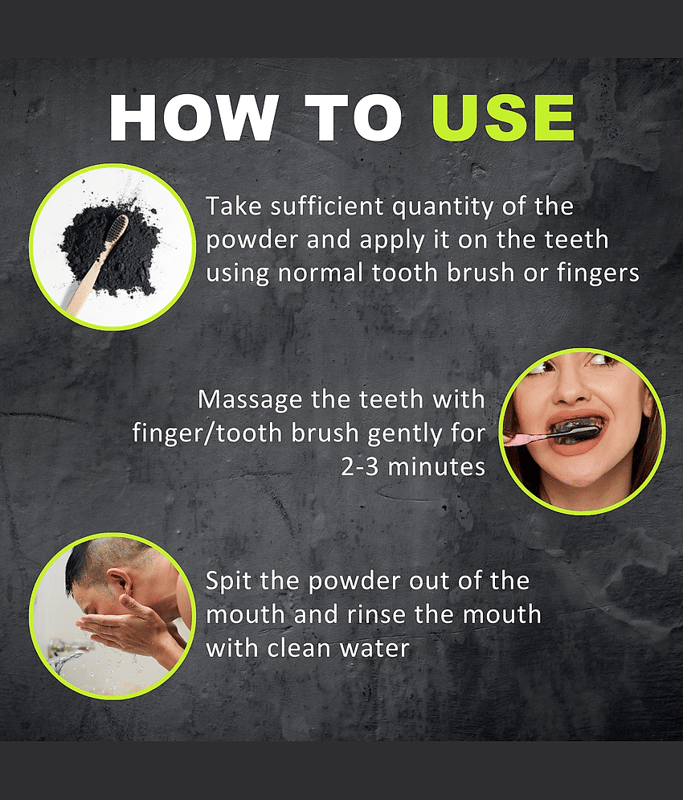 HOW TO USE

Take sufficient quantity of the powder and apply it on the teeth using normal tooth brush or fingers

Massage the teeth with finger/tooth brush gently for 2-3 minutes

Spit the powder out of the mouth and rinse the mouth with clean water