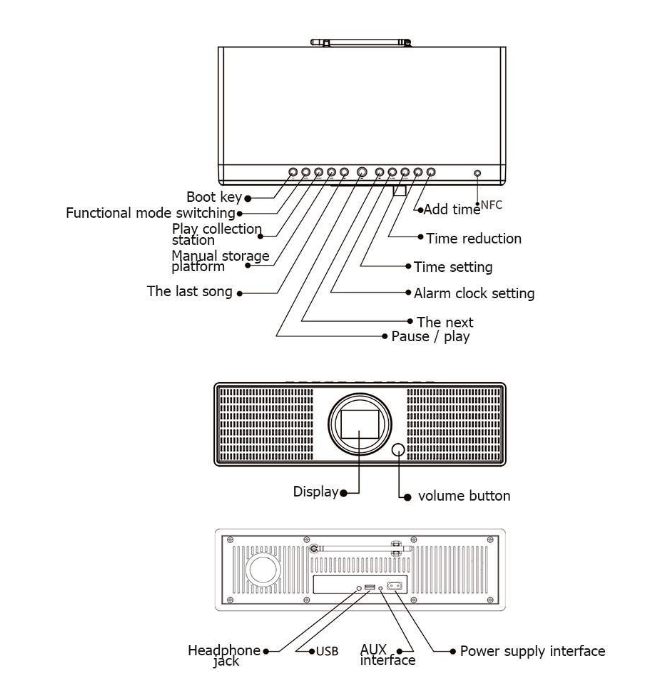 Boot key
Functional mode switching
Play collection station
Manual storage platform
The last song
Add time
NFC
Time reduction
Time setting
Alarm clock setting
The next
Pause / play

Display
volume button

Headphone jack
USB
AUX interface
Power supply interface