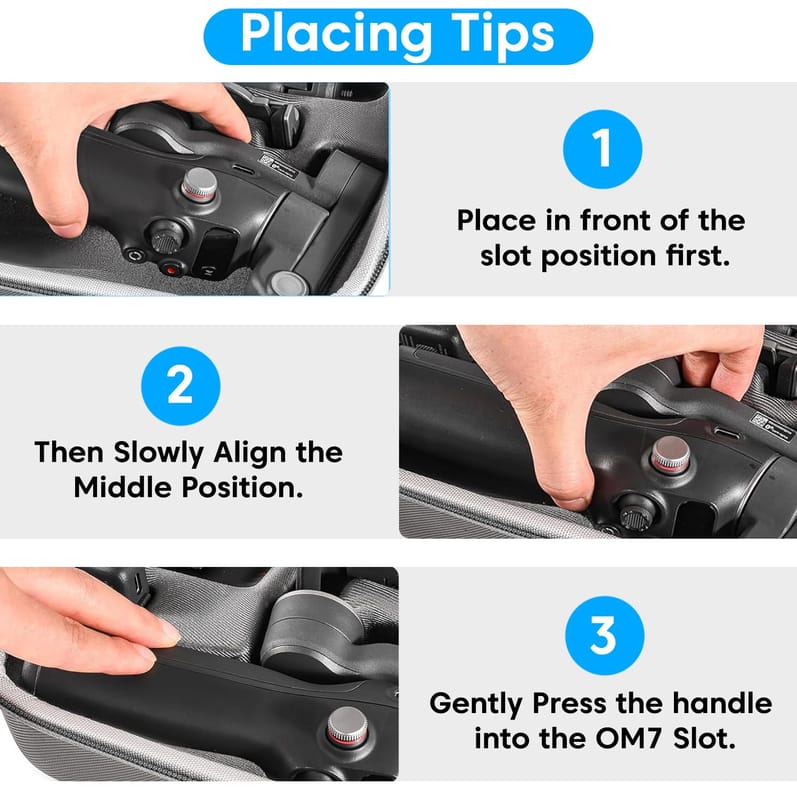 Placing Tips

1

Place in front of the slot position first.

2

Then Slowly Align the Middle Position.

3

Gently Press the handle into the OM7 Slot.