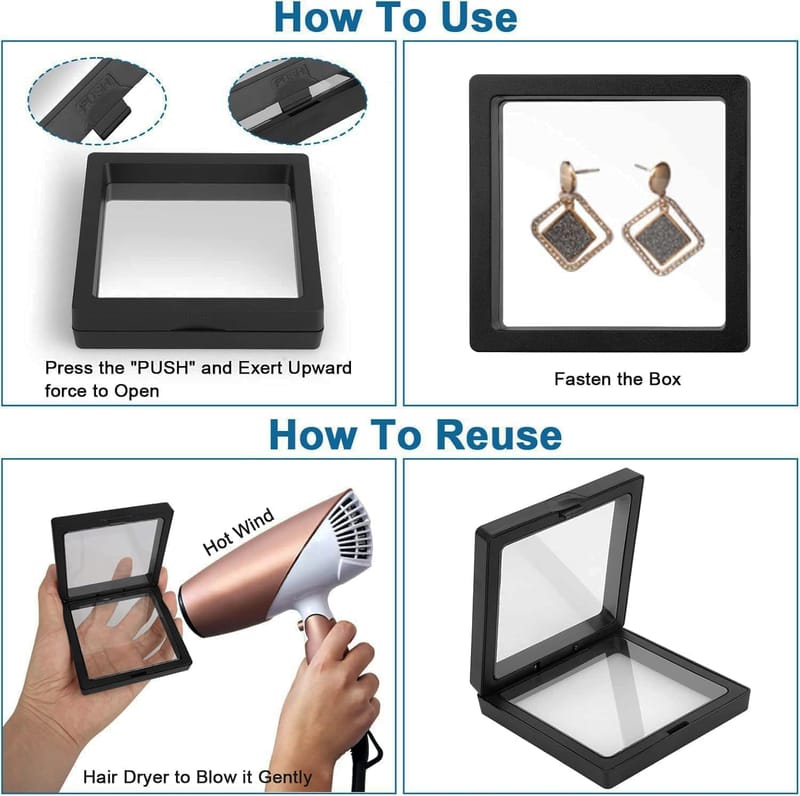 How To Use

PUSH

PUSH

Press the "PUSH" and Exert Upward force to Open

Fasten the Box

How To Reuse

Hot Wind

Hair Dryer to Blow it Gently