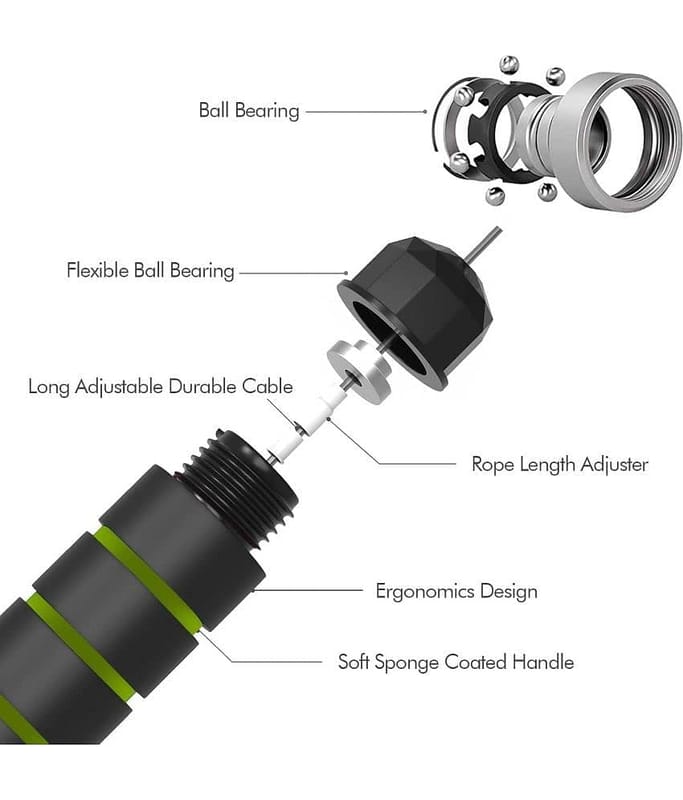 Ball Bearing

Flexible Ball Bearing

Long Adjustable Durable Cable

Rope Length Adjuster

Ergonomics Design

Soft Sponge Coated Handle