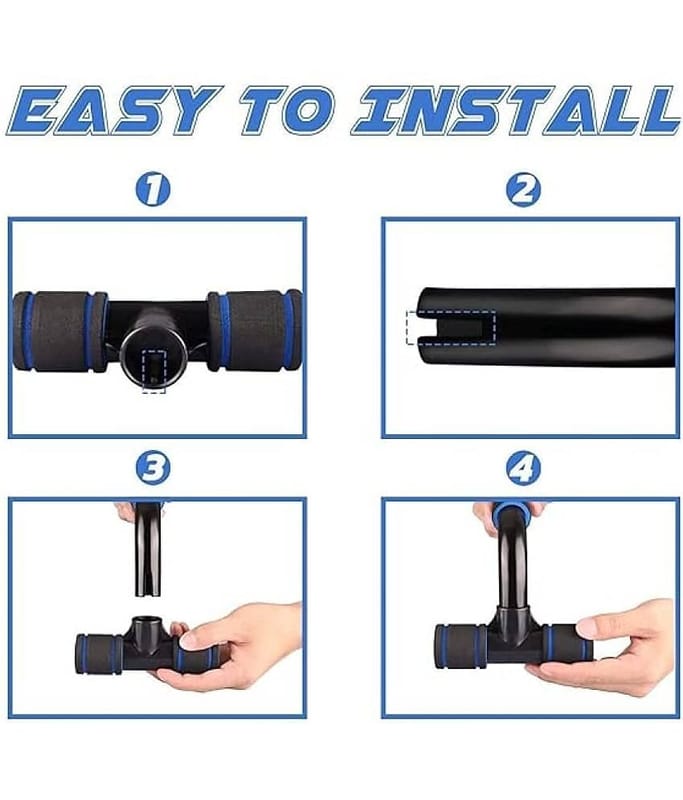 EASY TO INSTALL

1

2

3

4