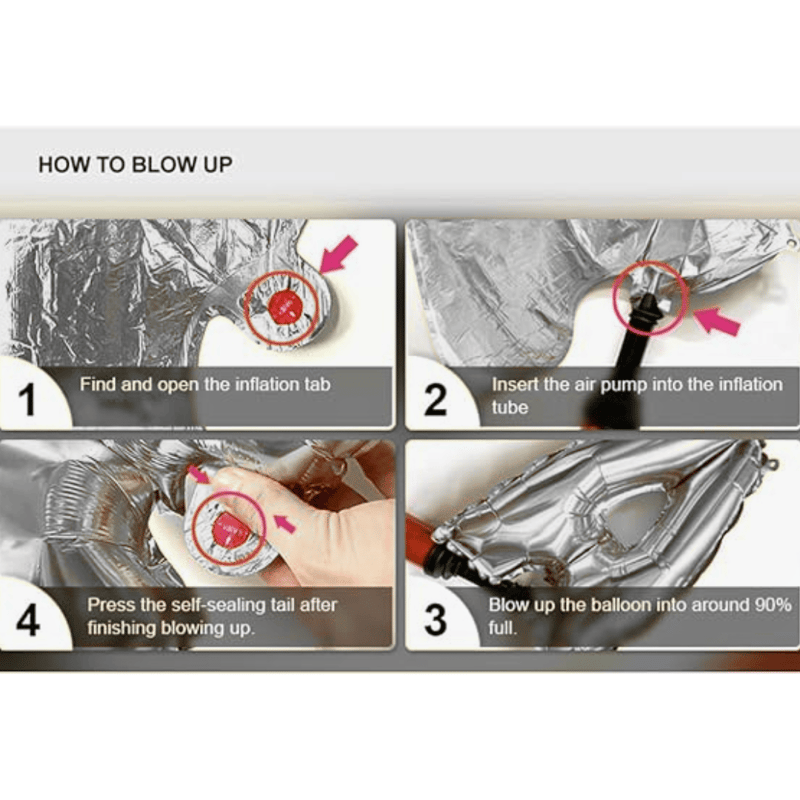 HOW TO BLOW UP

1 Find and open the inflation tab

2 Insert the air pump into the inflation tube

4 Press the self-sealing tail after finishing blowing up.

3 Blow up the balloon into around 90% full.