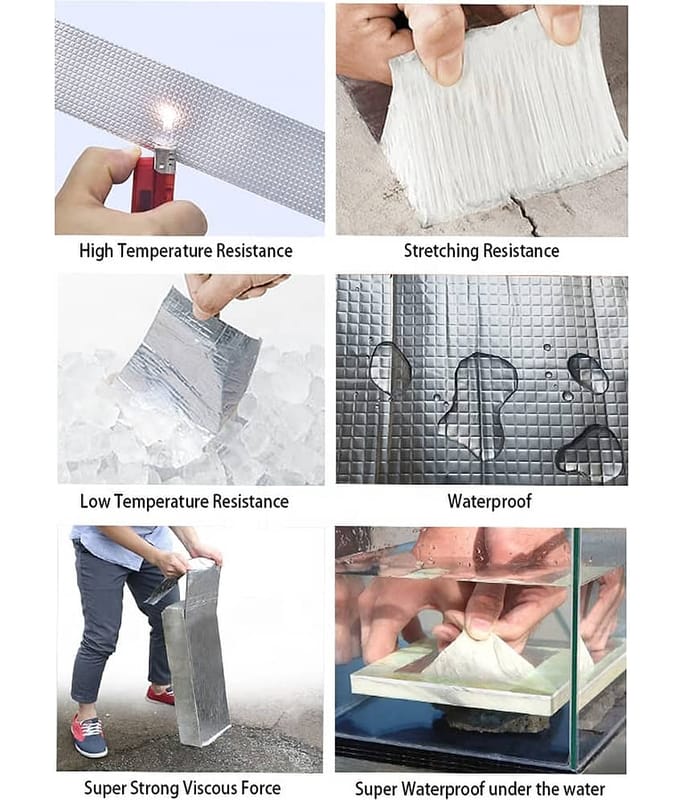 High Temperature Resistance

Stretching Resistance

Low Temperature Resistance

Waterproof

Super Strong Viscous Force

Super Waterproof under the water