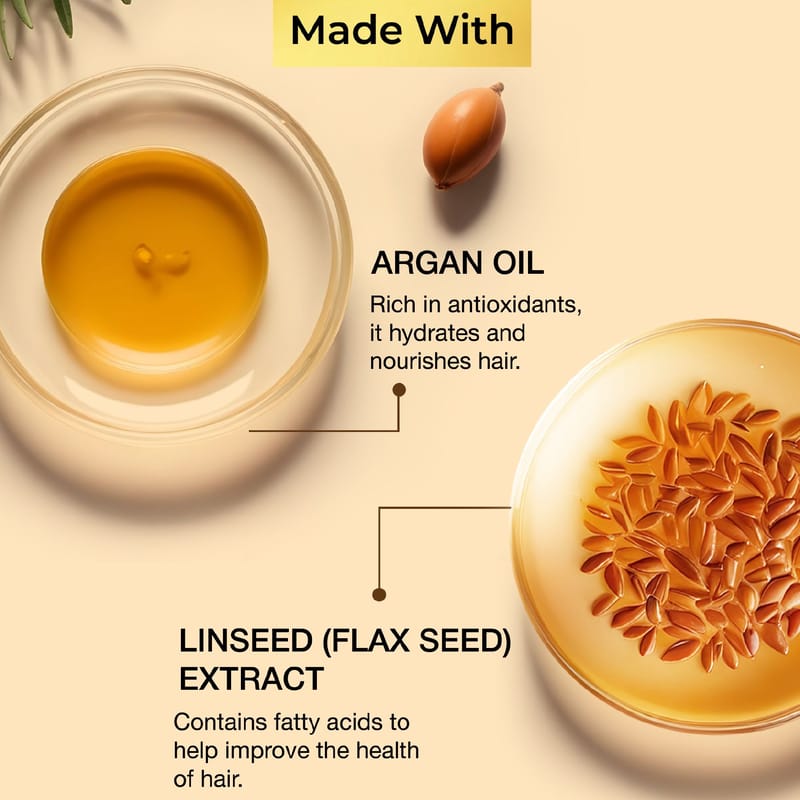 Made With

ARGAN OIL

Rich in antioxidants, it hydrates and nourishes hair.

LINSEED (FLAX SEED) EXTRACT

Contains fatty acids to help improve the health of hair.