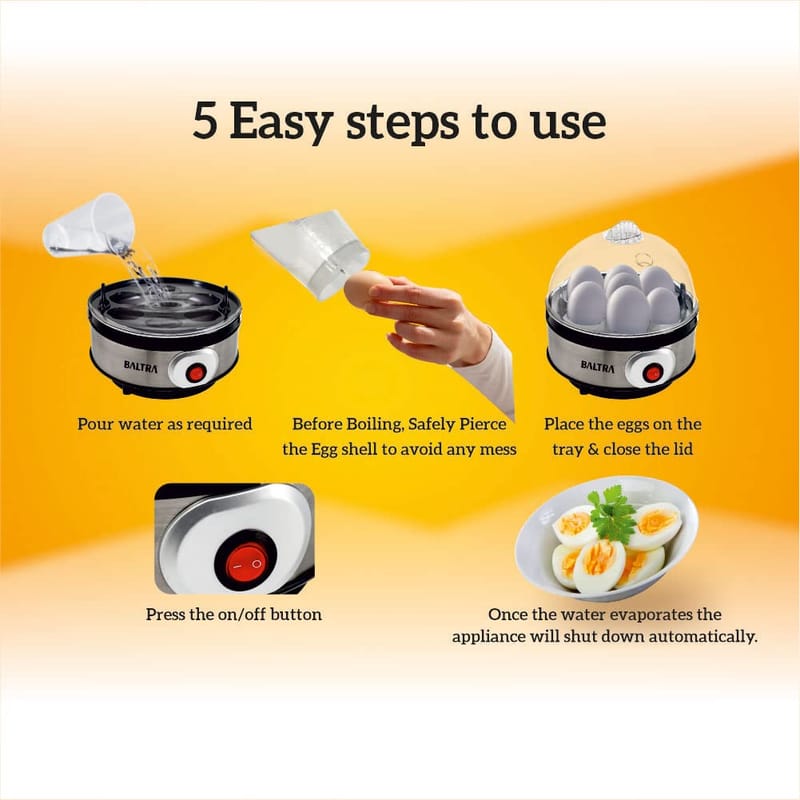 5 Easy steps to use

BALTRA

Pour water as required

Before Boiling, Safely Pierce the Egg shell to avoid any mess

BALTRA

Place the eggs on the tray & close the lid

Press the on/off button

Once the water evaporates the appliance will shut down automatically.