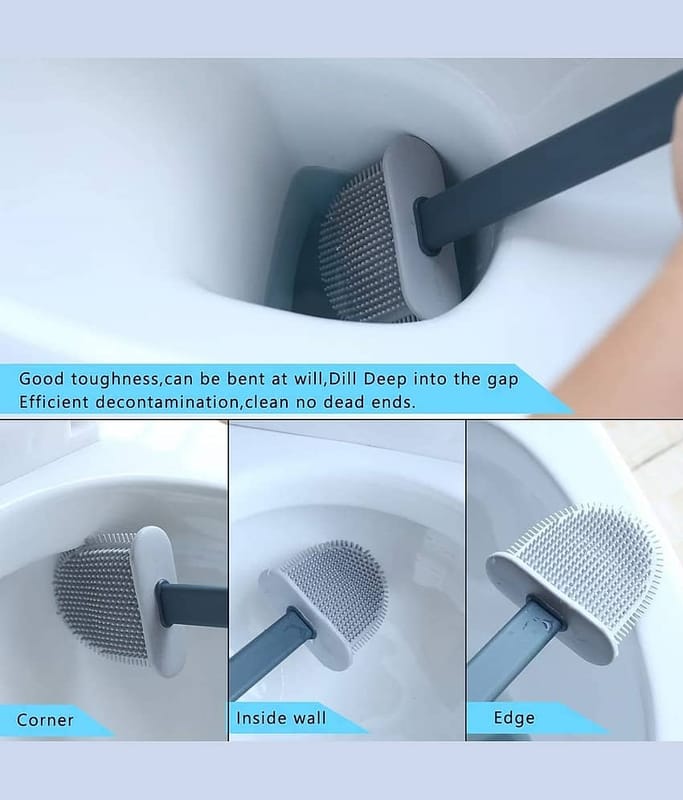 Good toughness,can be bent at will,Dill Deep into the gap
Efficient decontamination,clean no dead ends.

Corner

Inside wall

Edge