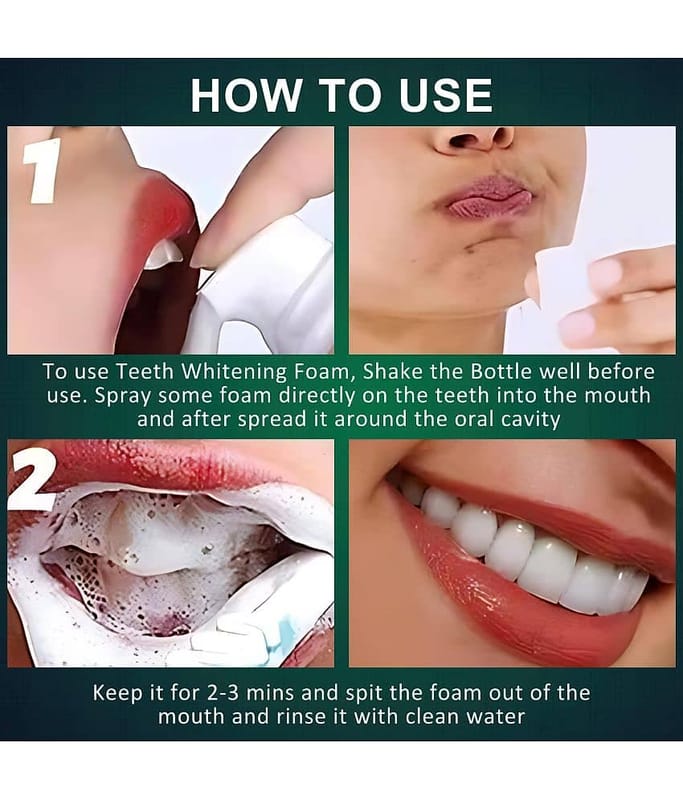 HOW TO USE

1

To use Teeth Whitening Foam, Shake the Bottle well before use. Spray some foam directly on the teeth into the mouth and after spread it around the oral cavity

2

Keep it for 2-3 mins and spit the foam out of the mouth and rinse it with clean water