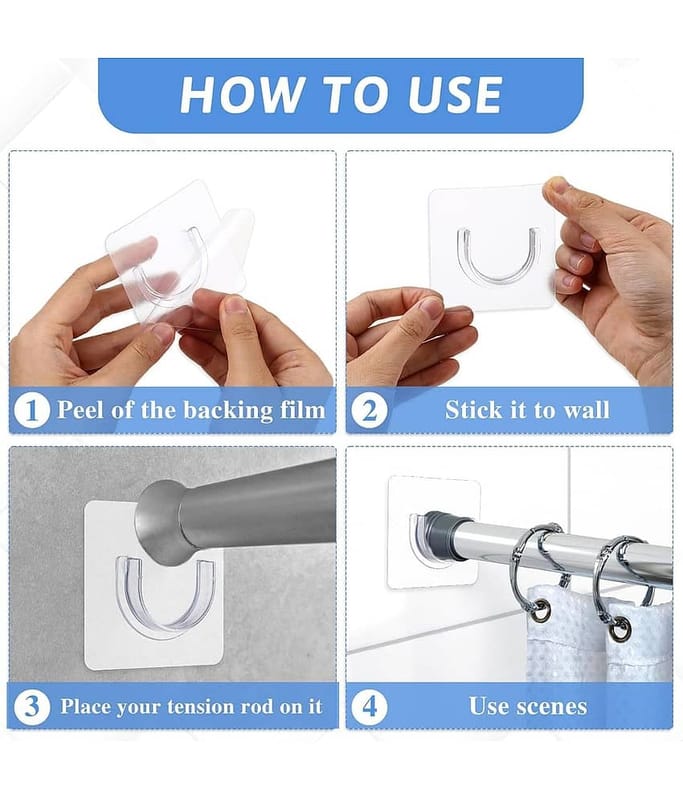 HOW TO USE

1 Peel of the backing film

2 Stick it to wall

3 Place your tension rod on it

4 Use scenes