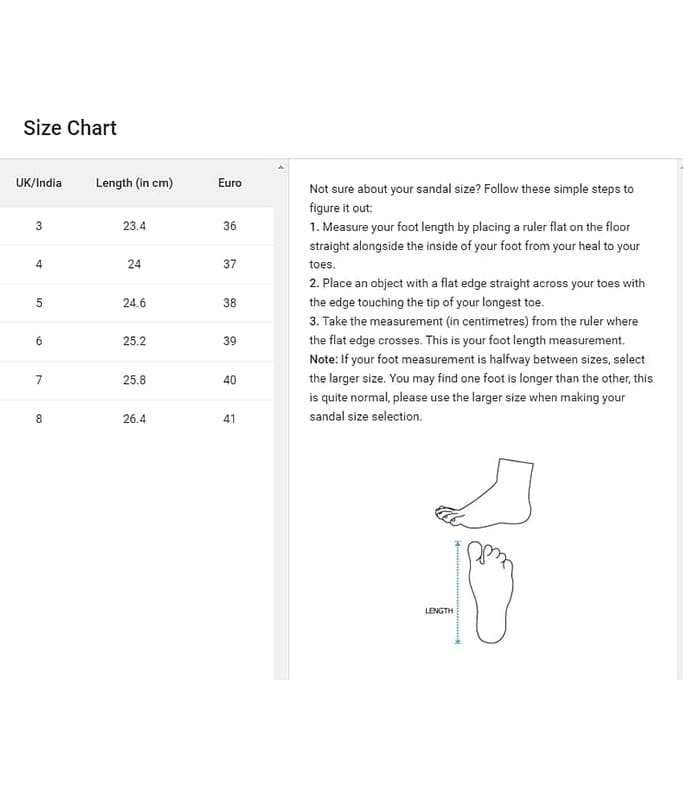 Size Chart

| UK/India | Length (in cm) | Euro |
|---|---|---|
| 3 | 23.4 | 36 |
| 4 | 24 | 37 |
| 5 | 24.6 | 38 |
| 6 | 25.2 | 39 |
| 7 | 25.8 | 40 |
| 8 | 26.4 | 41 |

Not sure about your sandal size? Follow these simple steps to figure it out:
1. Measure your foot length by placing a ruler flat on the floor straight alongside the inside of your foot from your heal to your toes.
2. Place an object with a flat edge straight across your toes with the edge touching the tip of your longest toe.
3. Take the measurement (in centimetres) from the ruler where the flat edge crosses. This is your foot length measurement.
Note: If your foot measurement is halfway between sizes, select the larger size. You may find one foot is longer than the other, this is quite normal, please use the larger size when making your sandal size selection.

LENGTH