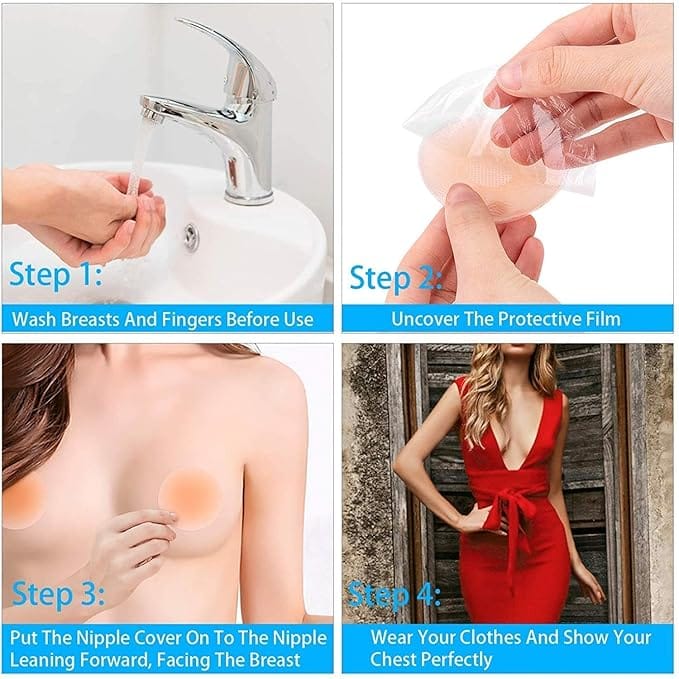 Step 1:

Wash Breasts And Fingers Before Use

Step 2:

Uncover The Protective Film

Step 3:

Put The Nipple Cover On To The Nipple Leaning Forward, Facing The Breast

Step 4:

Wear Your Clothes And Show Your Chest Perfectly