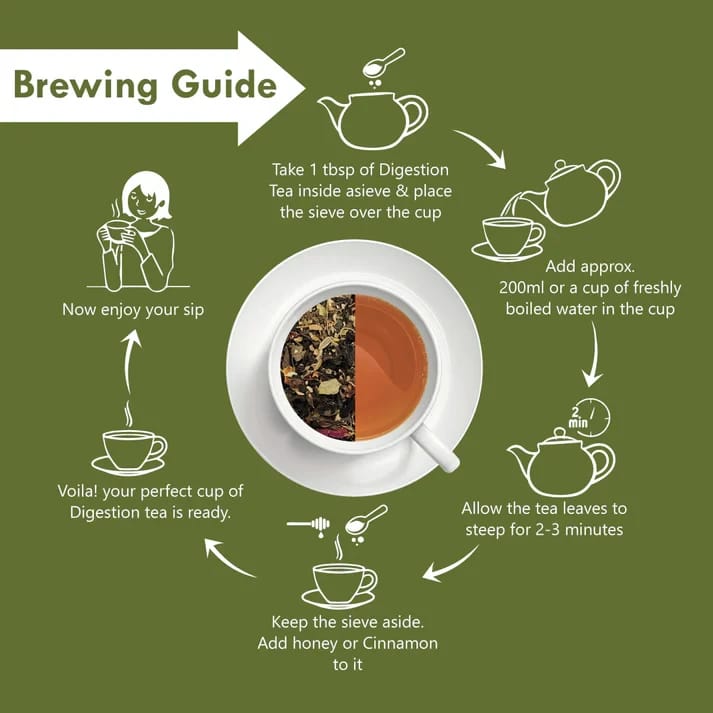 Brewing Guide

Take 1 tbsp of Digestion Tea inside asieve & place the sieve over the cup

Add approx. 200ml or a cup of freshly boiled water in the cup

2 min

Allow the tea leaves to steep for 2-3 minutes

Keep the sieve aside. Add honey or Cinnamon to it

Voila! your perfect cup of Digestion tea is ready.

Now enjoy your sip