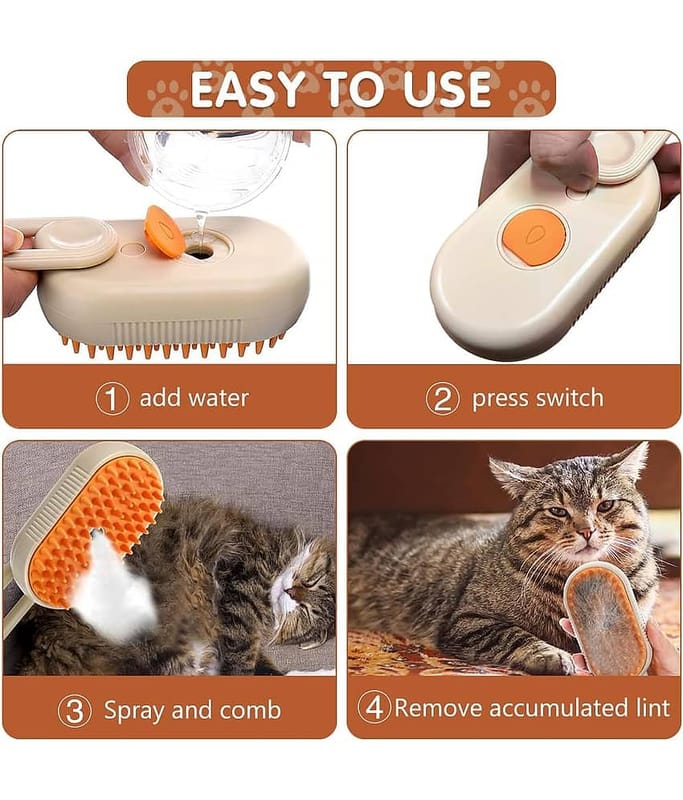 EASY TO USE

① add water

② press switch

③ Spray and comb

④ Remove accumulated lint