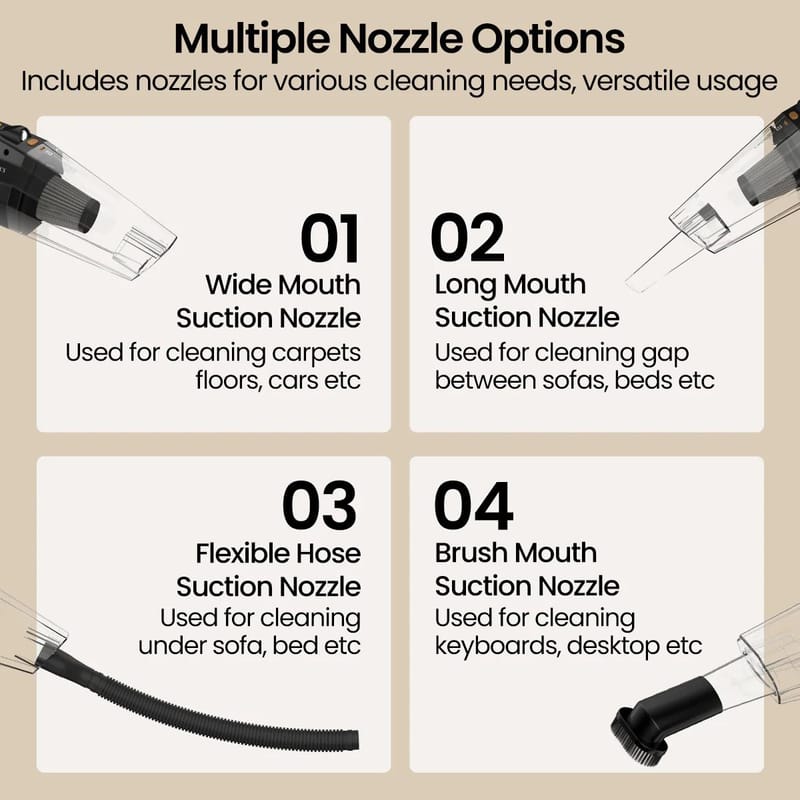 Multiple Nozzle Options
Includes nozzles for various cleaning needs, versatile usage

01
Wide Mouth Suction Nozzle
Used for cleaning carpets floors, cars etc

02
Long Mouth Suction Nozzle
Used for cleaning gap between sofas, beds etc

03
Flexible Hose Suction Nozzle
Used for cleaning under sofa, bed etc

04
Brush Mouth Suction Nozzle
Used for cleaning keyboards, desktop etc