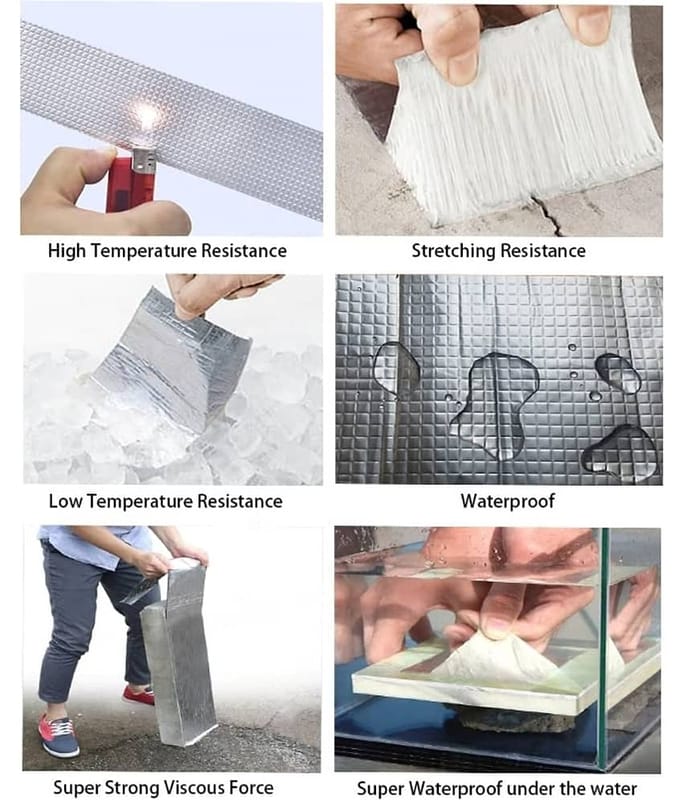 High Temperature Resistance

Stretching Resistance

Low Temperature Resistance

Waterproof

Super Strong Viscous Force

Super Waterproof under the water