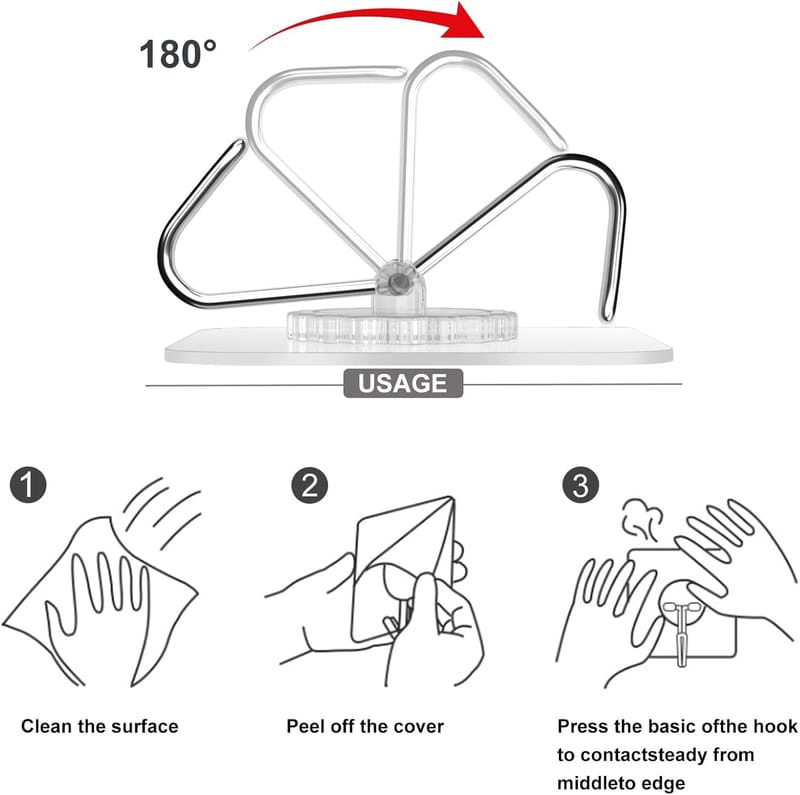 180°

USAGE

1

Clean the surface

2

Peel off the cover

3

Press the basic ofthe hook to contactsteady from middleto edge