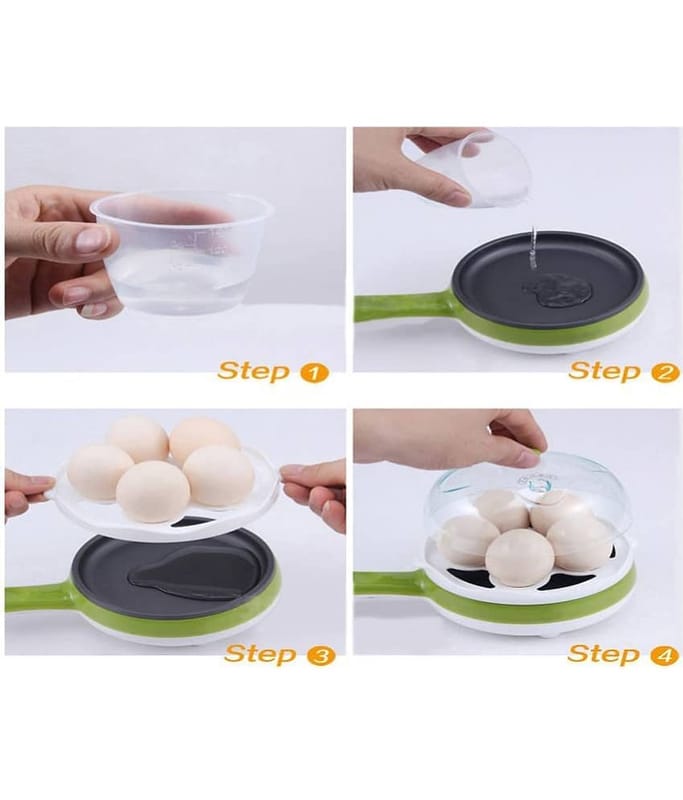 Step 1

Step 2

Step 3

Step 4