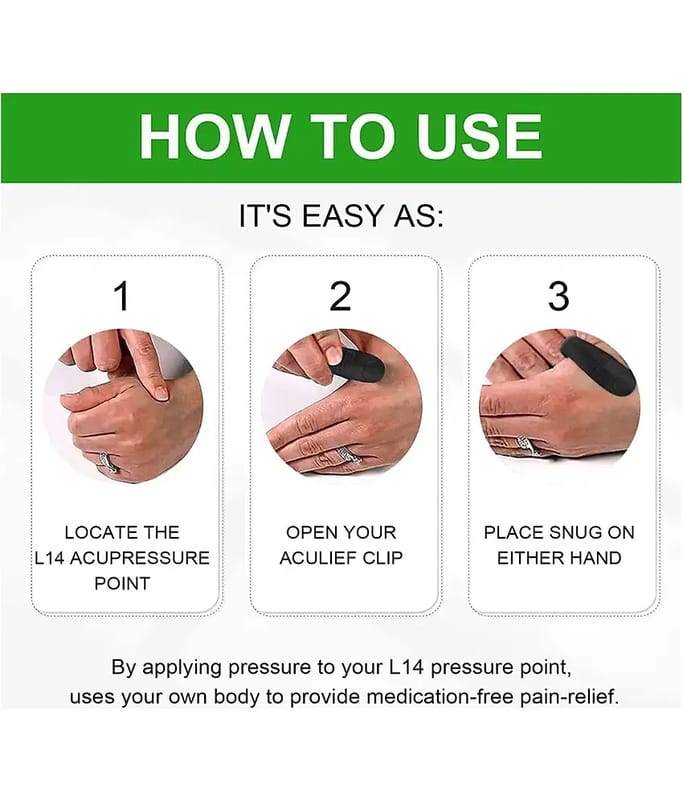 HOW TO USE

IT'S EASY AS:

1

LOCATE THE L14 ACUPRESSURE POINT

2

OPEN YOUR ACULIEF CLIP

3

PLACE SNUG ON EITHER HAND

By applying pressure to your L14 pressure point, uses your own body to provide medication-free pain-relief.