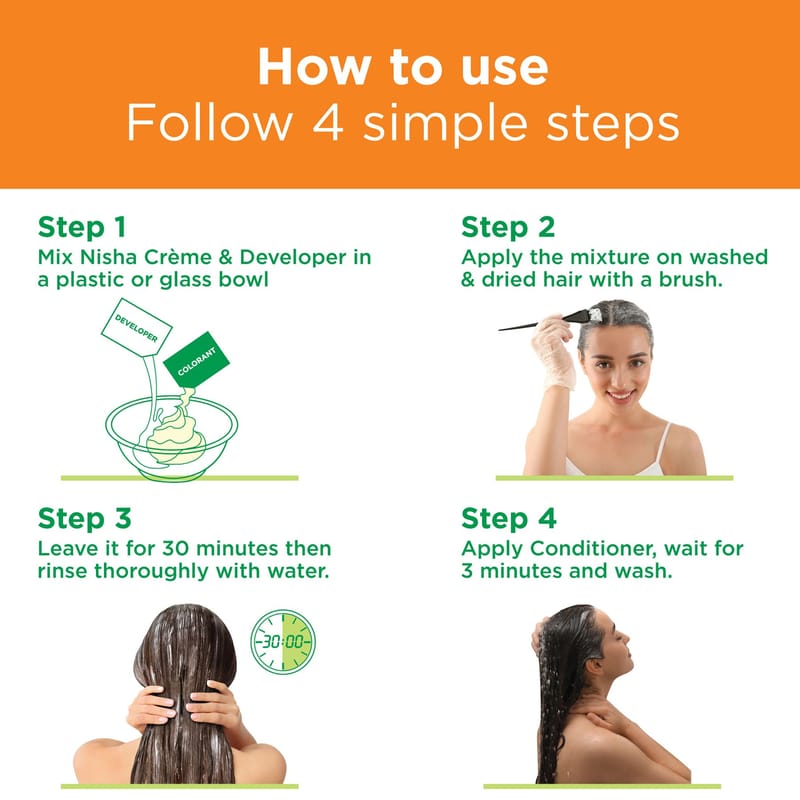 How to use
Follow 4 simple steps

Step 1
Mix Nisha Crème & Developer in a plastic or glass bowl

DEVELOPER

COLORANT

Step 2
Apply the mixture on washed & dried hair with a brush.

Step 3
Leave it for 30 minutes then rinse thoroughly with water.

30:00

Step 4
Apply Conditioner, wait for 3 minutes and wash.