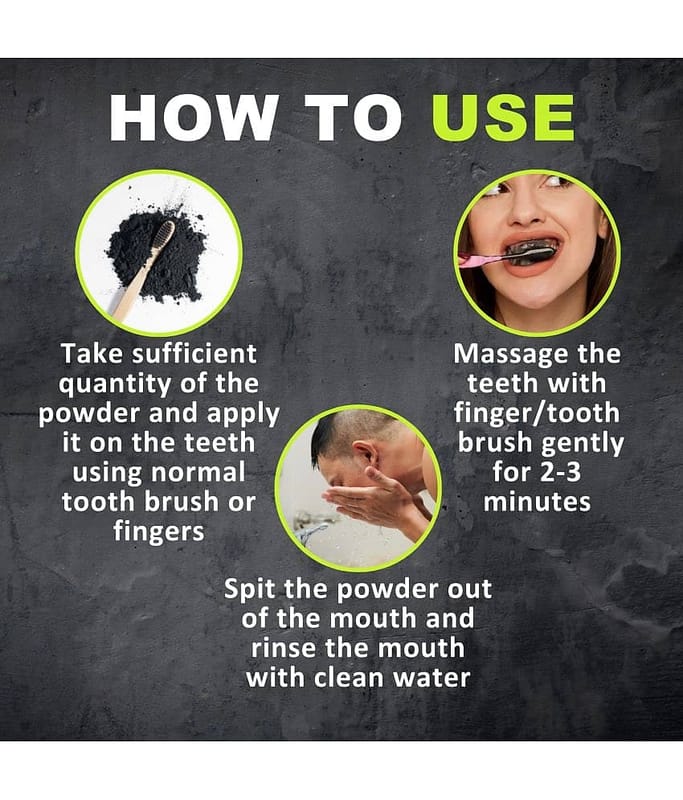 HOW TO USE

Take sufficient quantity of the powder and apply it on the teeth using normal tooth brush or fingers

Massage the teeth with finger/tooth brush gently for 2-3 minutes

Spit the powder out of the mouth and rinse the mouth with clean water