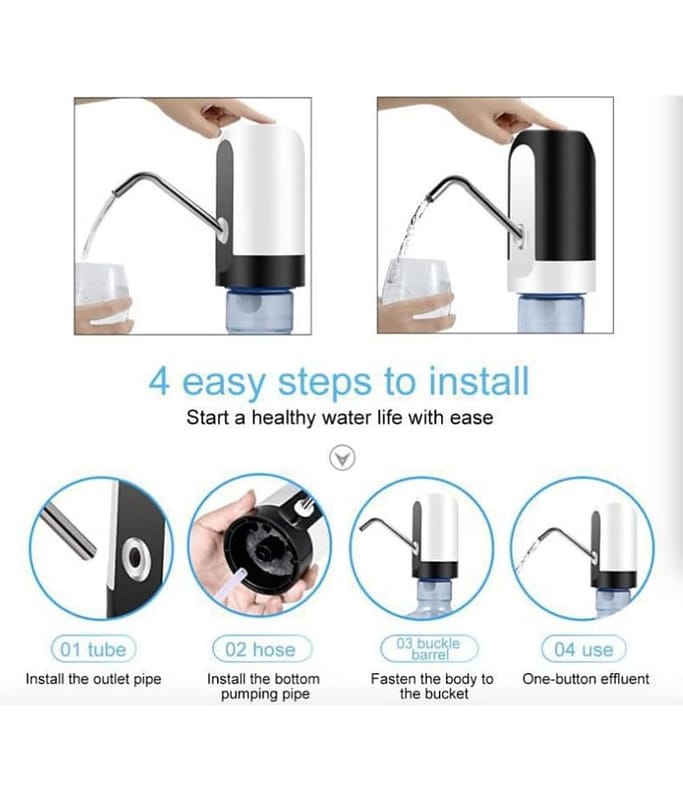 4 easy steps to install

Start a healthy water life with ease

01 tube

Install the outlet pipe

02 hose

Install the bottom pumping pipe

03 buckle barrel

Fasten the body to the bucket

04 use

One-button effluent