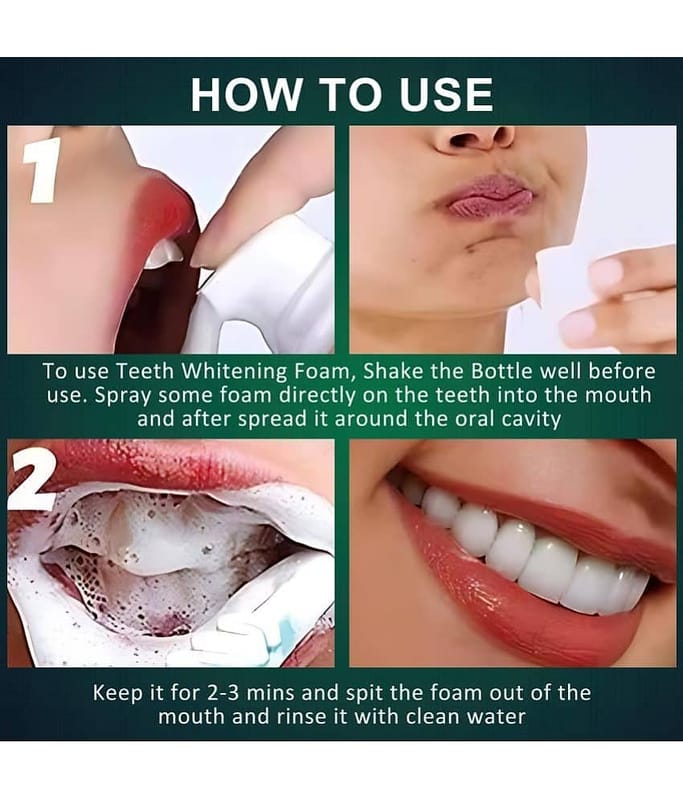 HOW TO USE

1

To use Teeth Whitening Foam, Shake the Bottle well before use. Spray some foam directly on the teeth into the mouth and after spread it around the oral cavity

2

Keep it for 2-3 mins and spit the foam out of the mouth and rinse it with clean water