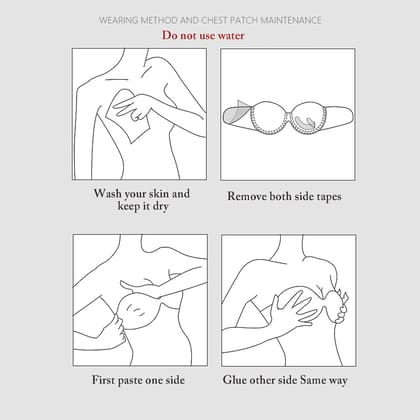 WEARING METHOD AND CHEST PATCH MAINTENANCE

Do not use water

Wash your skin and keep it dry

Remove both side tapes

First paste one side

Glue other side Same way