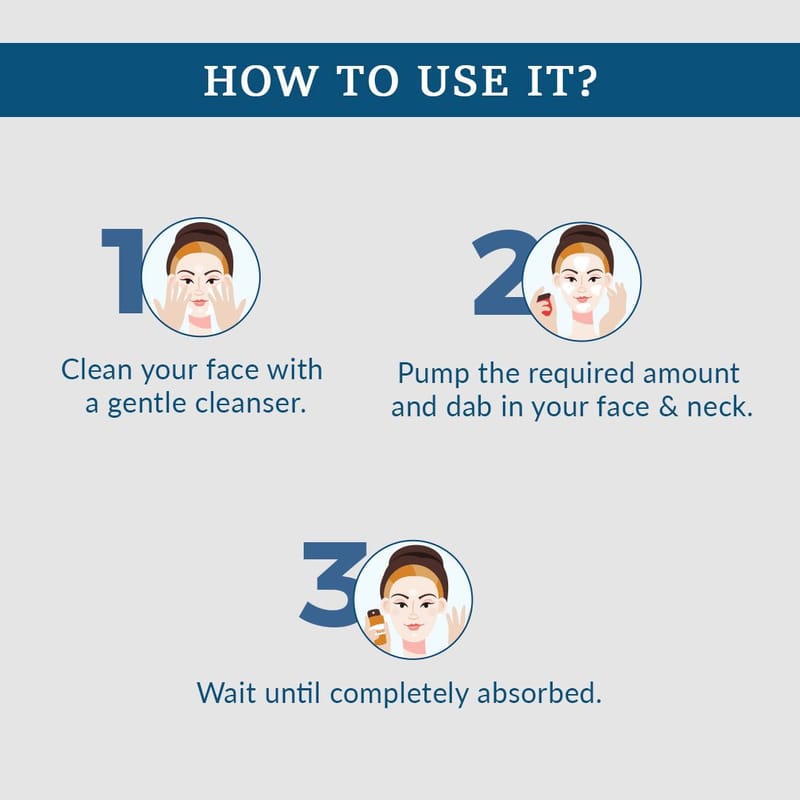 HOW TO USE IT?

1

Clean your face with a gentle cleanser.

2

Pump the required amount and dab in your face & neck.

3

Wait until completely absorbed.