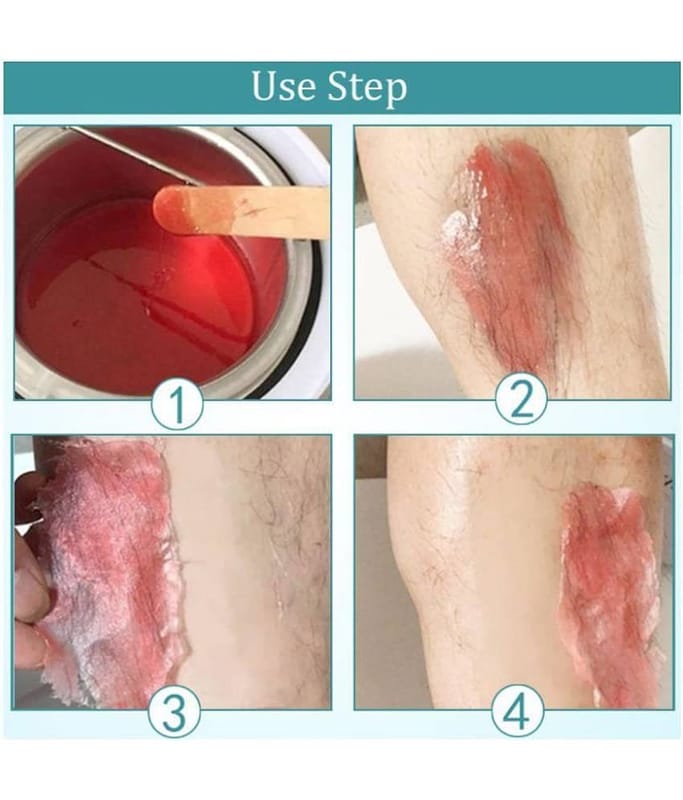 Use Step

1

2

3

4