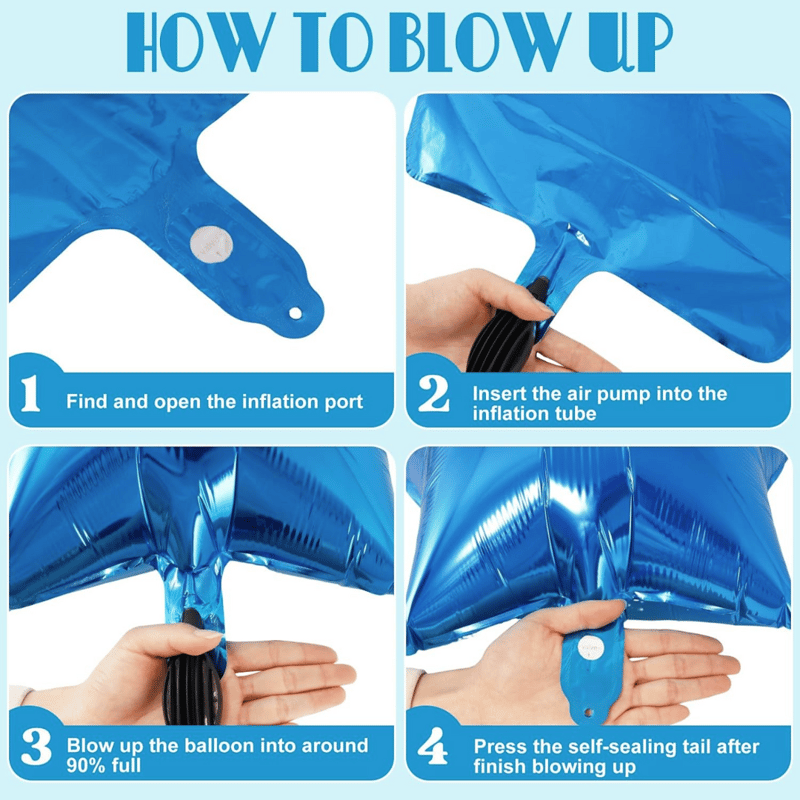 HOW TO BLOW UP

1 Find and open the inflation port

2 Insert the air pump into the inflation tube

3 Blow up the balloon into around 90% full

4 Press the self-sealing tail after finish blowing up