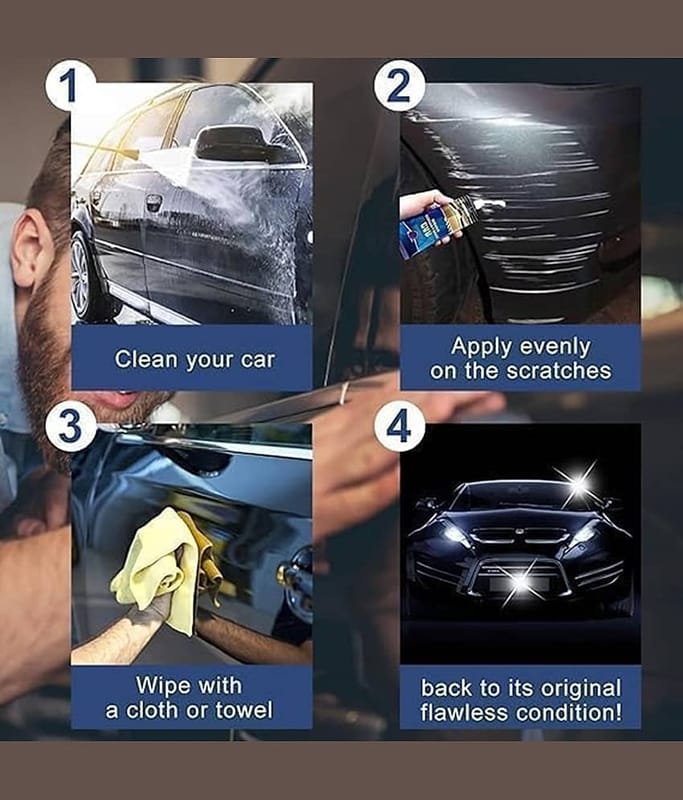 1

Clean your car

2

Apply evenly on the scratches

3

Wipe with a cloth or towel

4

back to its original flawless condition!