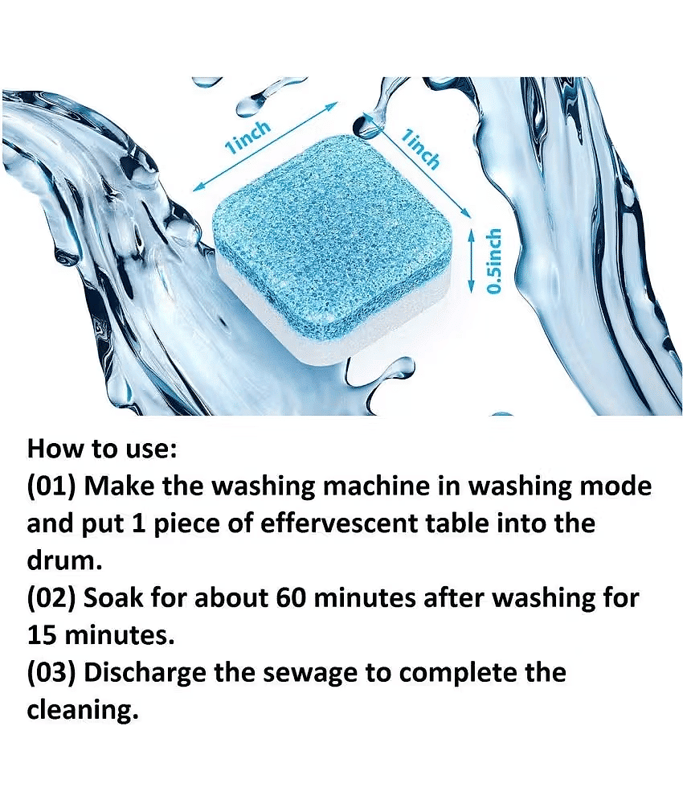 1inch

1inch

0.5inch

How to use:
(01) Make the washing machine in washing mode and put 1 piece of effervescent table into the drum.
(02) Soak for about 60 minutes after washing for 15 minutes.
(03) Discharge the sewage to complete the cleaning.