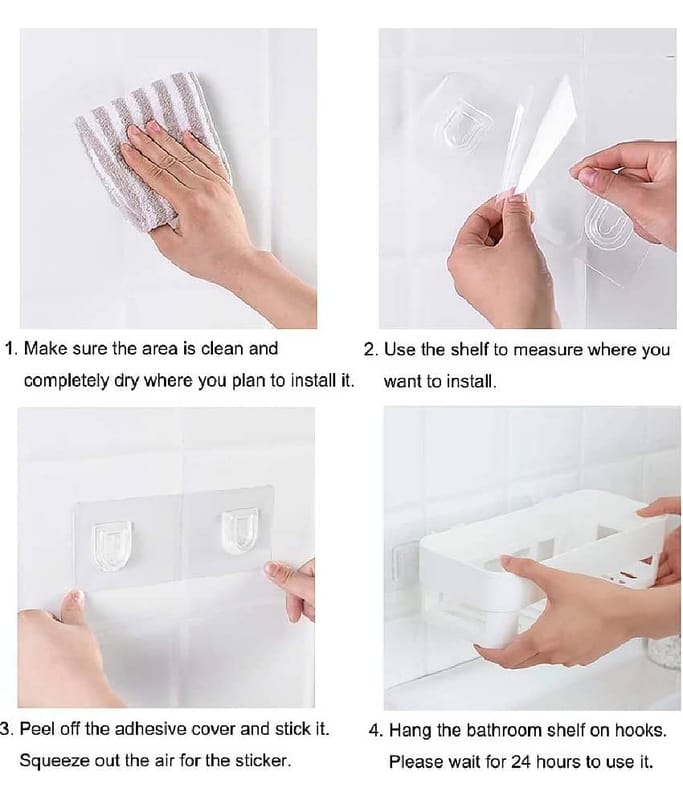 1. Make sure the area is clean and completely dry where you plan to install it.

2. Use the shelf to measure where you want to install.

3. Peel off the adhesive cover and stick it. Squeeze out the air for the sticker.

4. Hang the bathroom shelf on hooks. Please wait for 24 hours to use it.