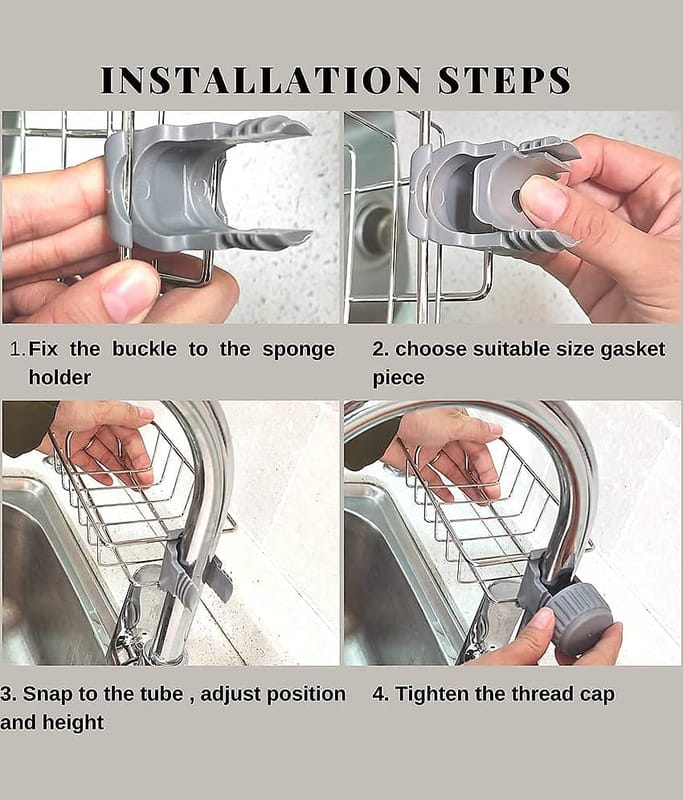 INSTALLATION STEPS

1. Fix the buckle to the sponge holder

2. choose suitable size gasket piece

3. Snap to the tube , adjust position and height

4. Tighten the thread cap