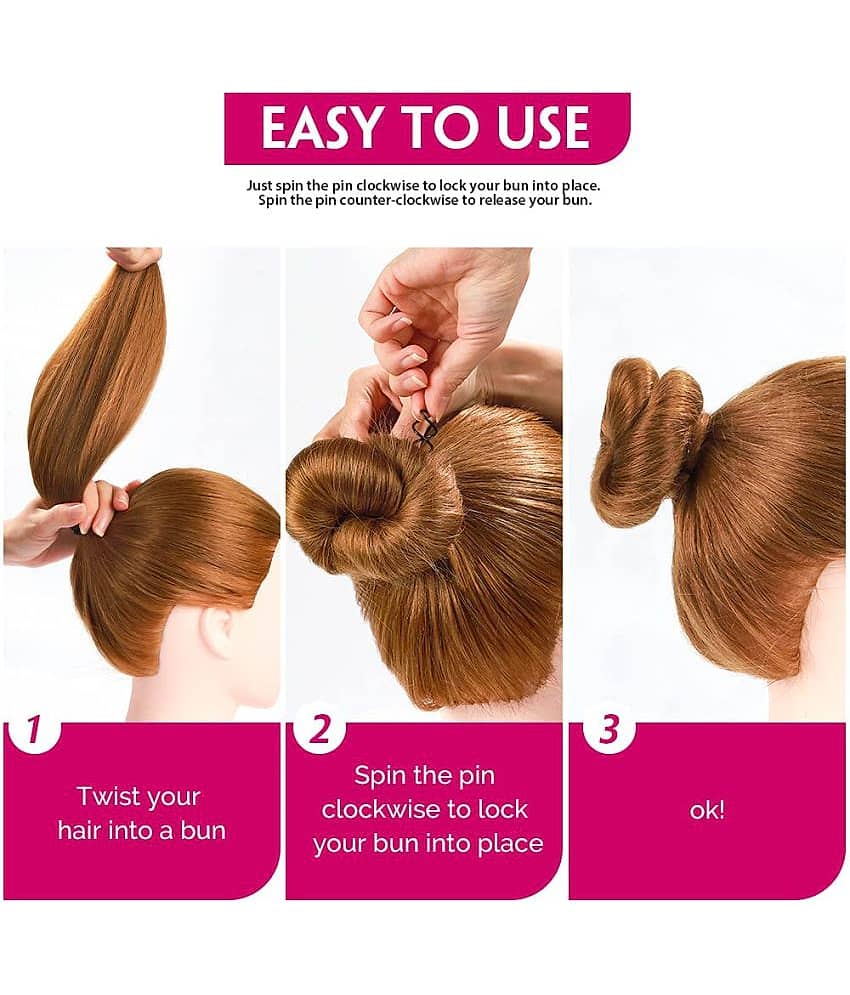 EASY TO USE

Just spin the pin clockwise to lock your bun into place.
Spin the pin counter-clockwise to release your bun.

1

Twist your hair into a bun

2

Spin the pin clockwise to lock your bun into place

3

ok!