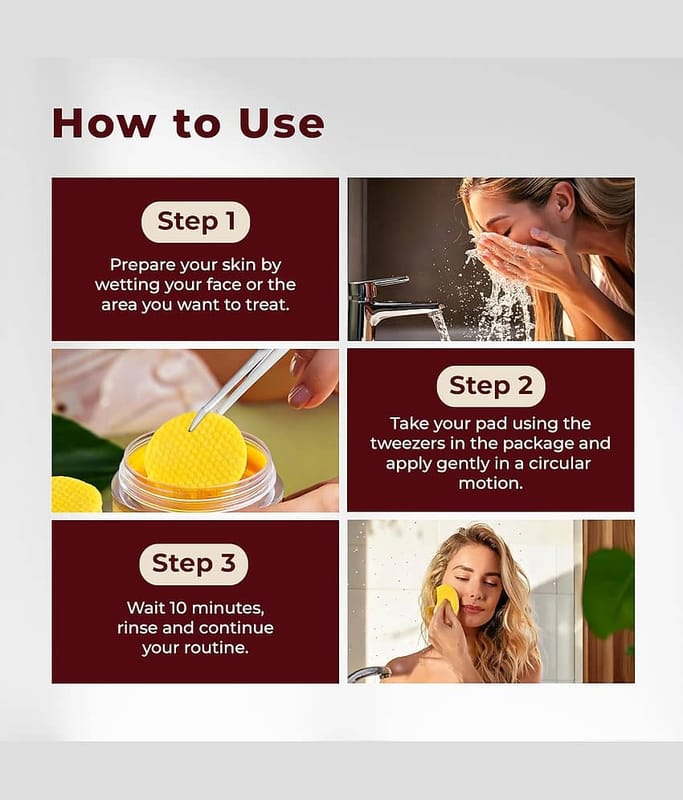 How to Use

Step 1

Prepare your skin by wetting your face or the area you want to treat.

Step 2

Take your pad using the tweezers in the package and apply gently in a circular motion.

Step 3

Wait 10 minutes, rinse and continue your routine.