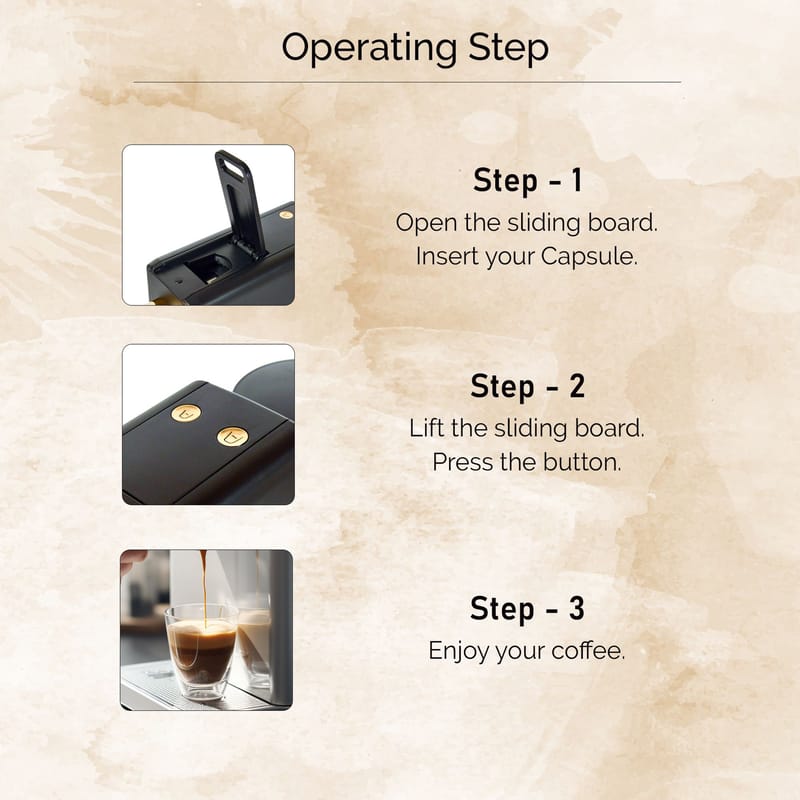 Operating Step

Step - 1
Open the sliding board.
Insert your Capsule.

Step - 2
Lift the sliding board.
Press the button.

Step - 3
Enjoy your coffee.