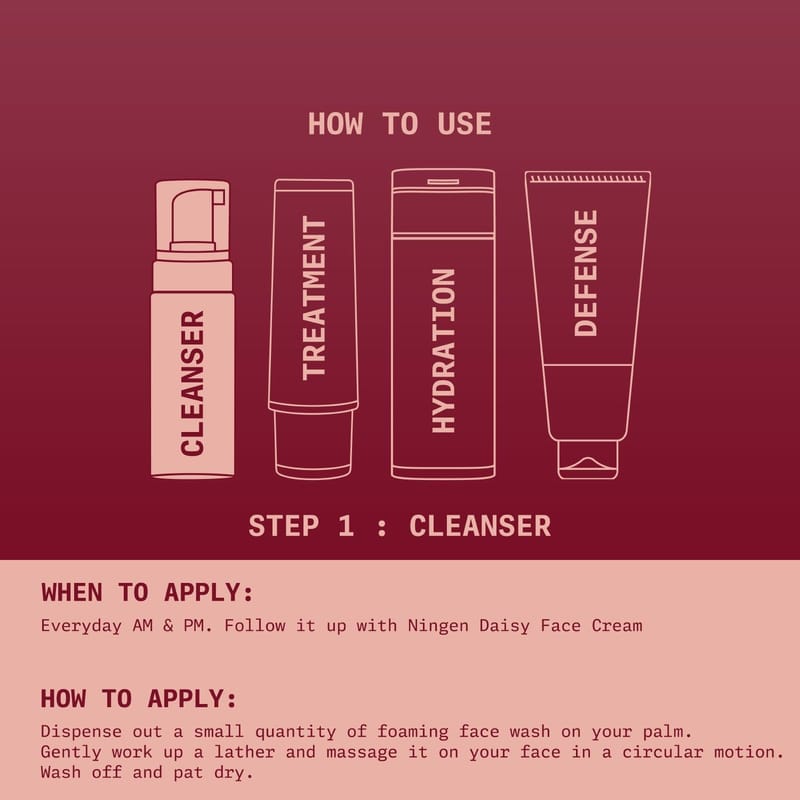 HOW TO USE

CLEANSER

TREATMENT

HYDRATION

DEFENSE

STEP 1 : CLEANSER

WHEN TO APPLY:

Everyday AM & PM. Follow it up with Ningen Daisy Face Cream

HOW TO APPLY:

Dispense out a small quantity of foaming face wash on your palm. Gently work up a lather and massage it on your face in a circular motion. Wash off and pat dry.