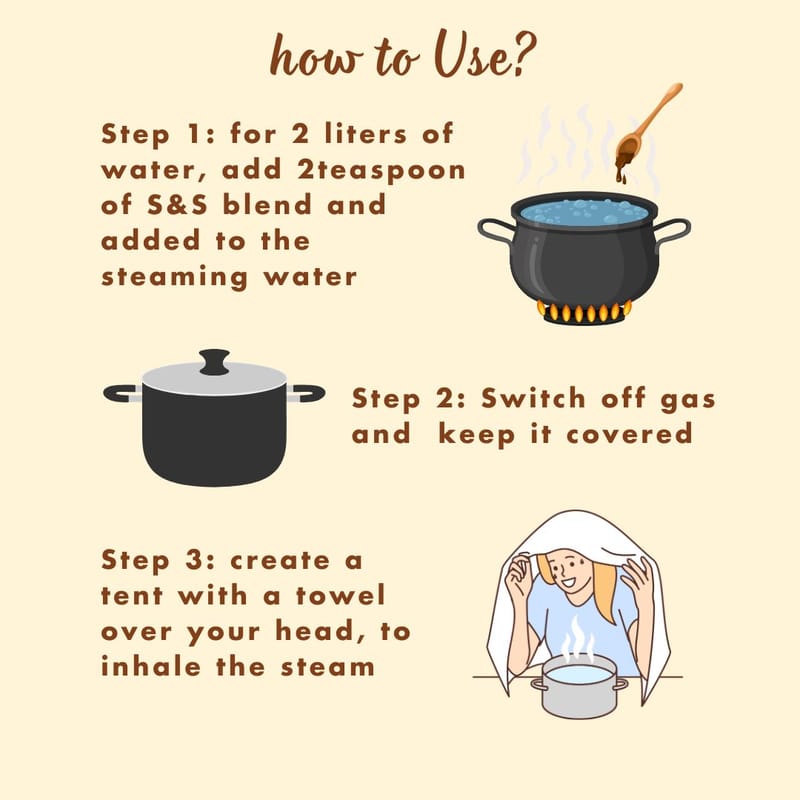 how to Use?

Step 1: for 2 liters of water, add 2teaspoon of S&S blend and added to the steaming water

Step 2: Switch off gas and keep it covered

Step 3: create a tent with a towel over your head, to inhale the steam