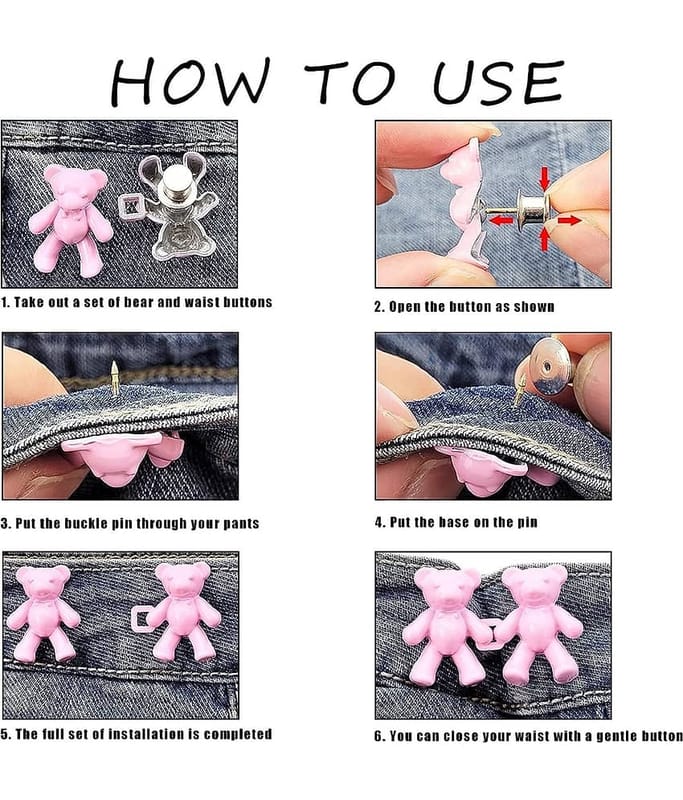 HOW TO USE

1. Take out a set of bear and waist buttons

2. Open the button as shown

3. Put the buckle pin through your pants

4. Put the base on the pin

5. The full set of installation is completed

6. You can close your waist with a gentle button