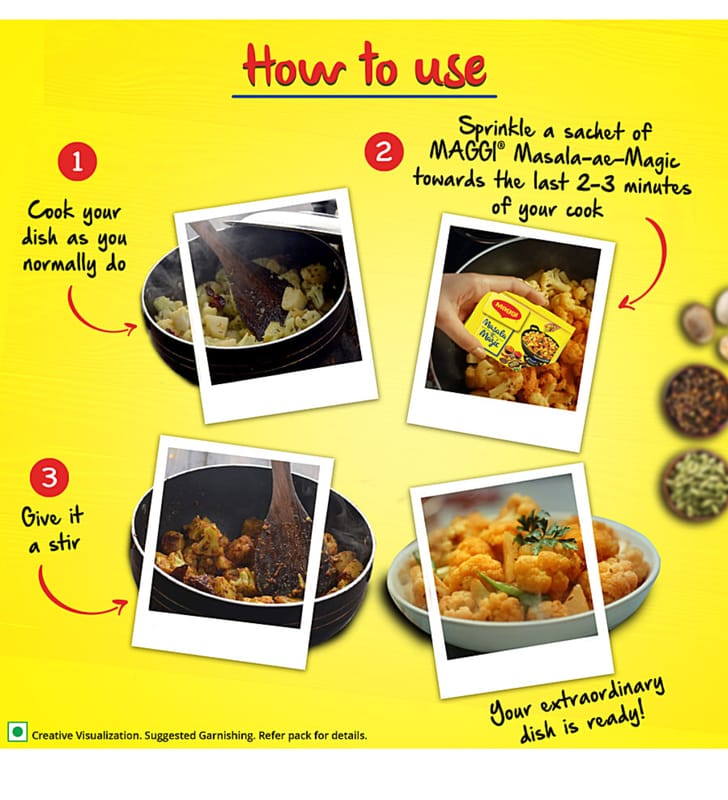 How to use

1

Cook your dish as you normally do

2

Sprinkle a sachet of MAGGI® Masala-ae-Magic towards the last 2-3 minutes of your cook

MAGGI Masala ae Magic

3

Give it a stir

Your extraordinary dish is ready!

Creative Visualization. Suggested Garnishing. Refer pack for details.