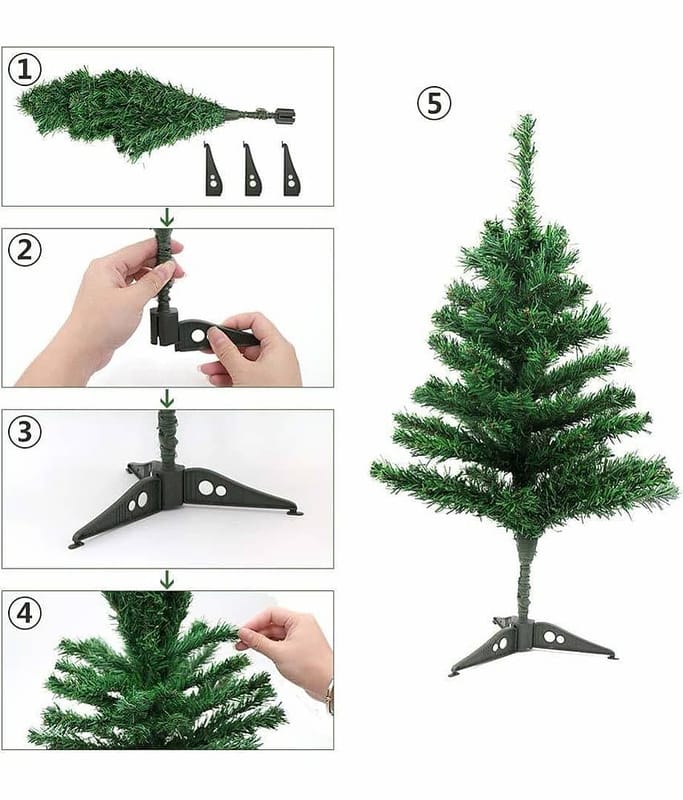 ①
②
③
④
⑤