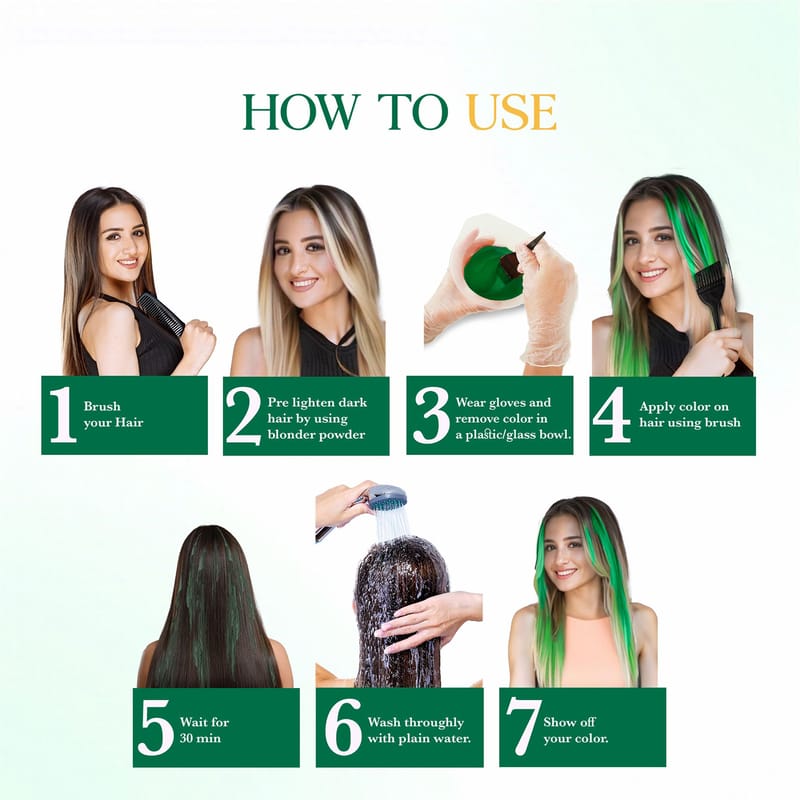 HOW TO USE

1 Brush your Hair

2 Pre lighten dark hair by using blonder powder

3 Wear gloves and remove color in a plastic/glass bowl.

4 Apply color on hair using brush

5 Wait for 30 min

6 Wash throughly with plain water.

7 Show off your color.