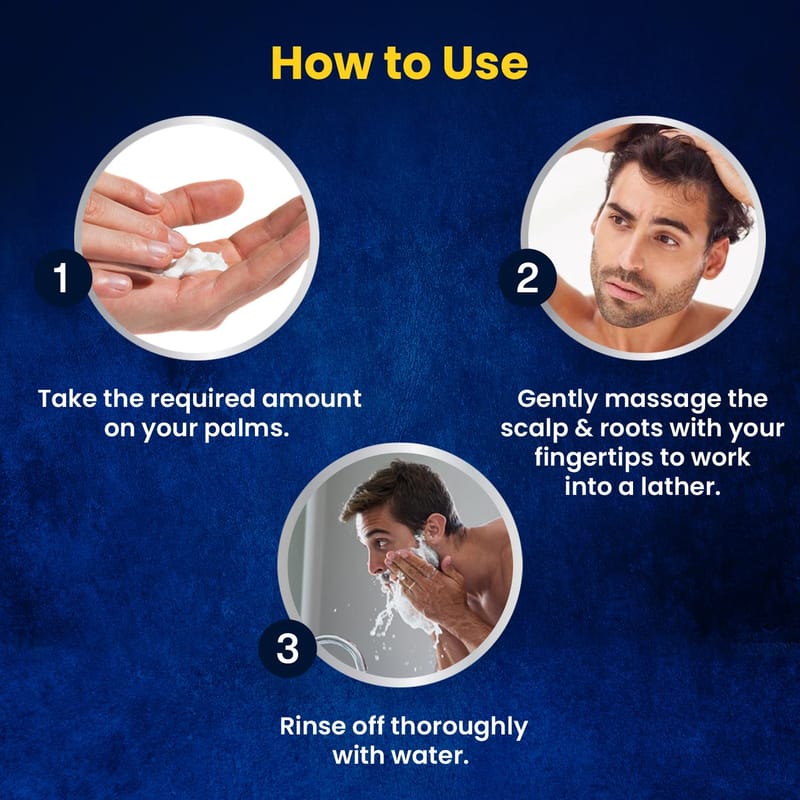 How to Use

1

Take the required amount on your palms.

2

Gently massage the scalp & roots with your fingertips to work into a lather.

3

Rinse off thoroughly with water.