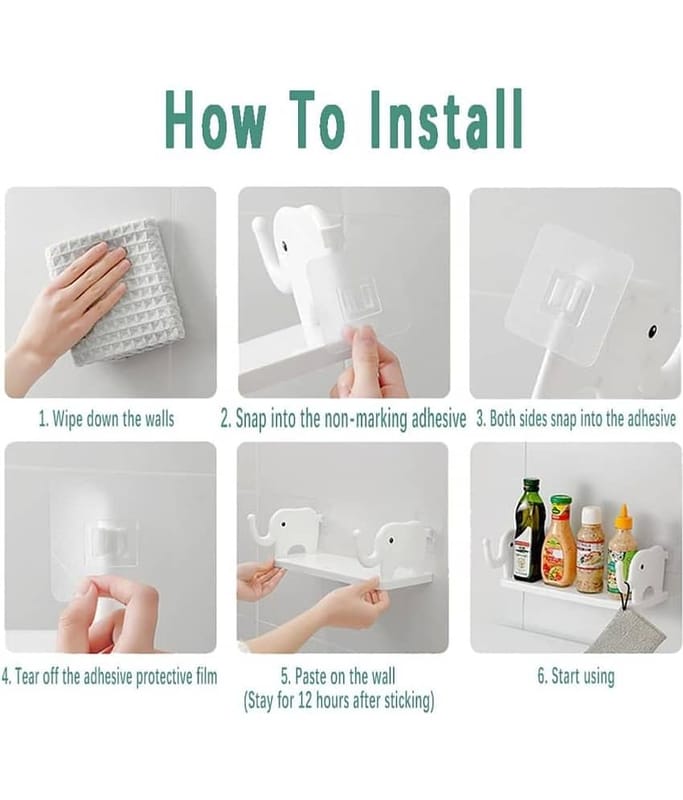 How To Install

1. Wipe down the walls

2. Snap into the non-marking adhesive

3. Both sides snap into the adhesive

4. Tear off the adhesive protective film

5. Paste on the wall
(Stay for 12 hours after sticking)

6. Start using