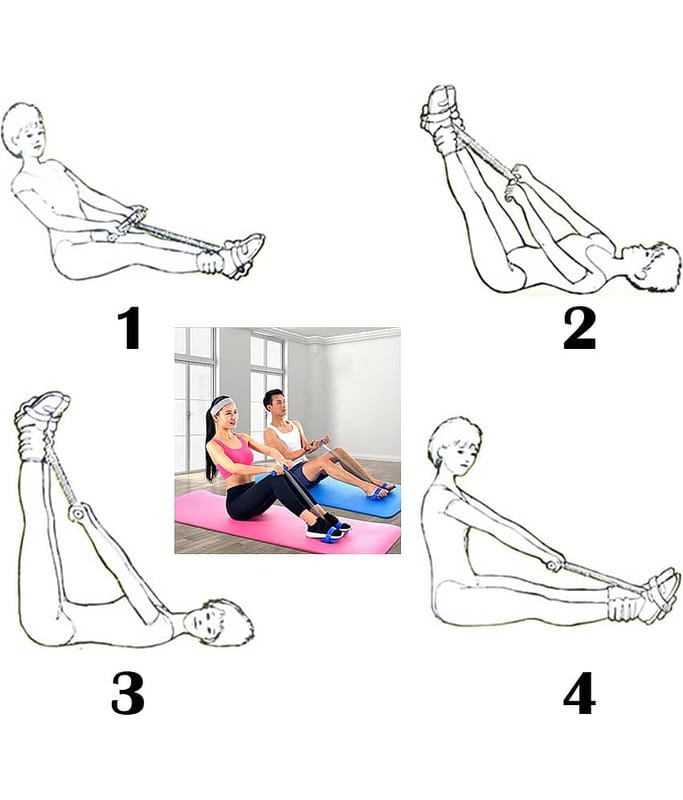 1

2

3

4