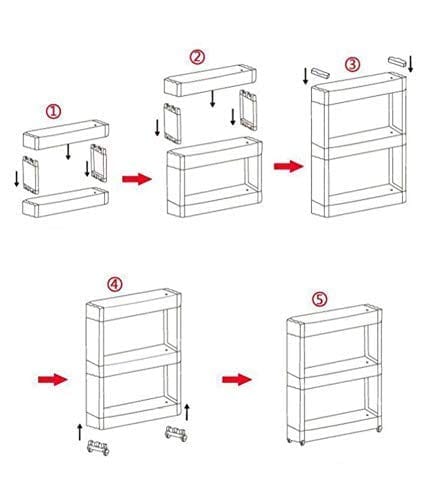 ①

②

③

④

⑤