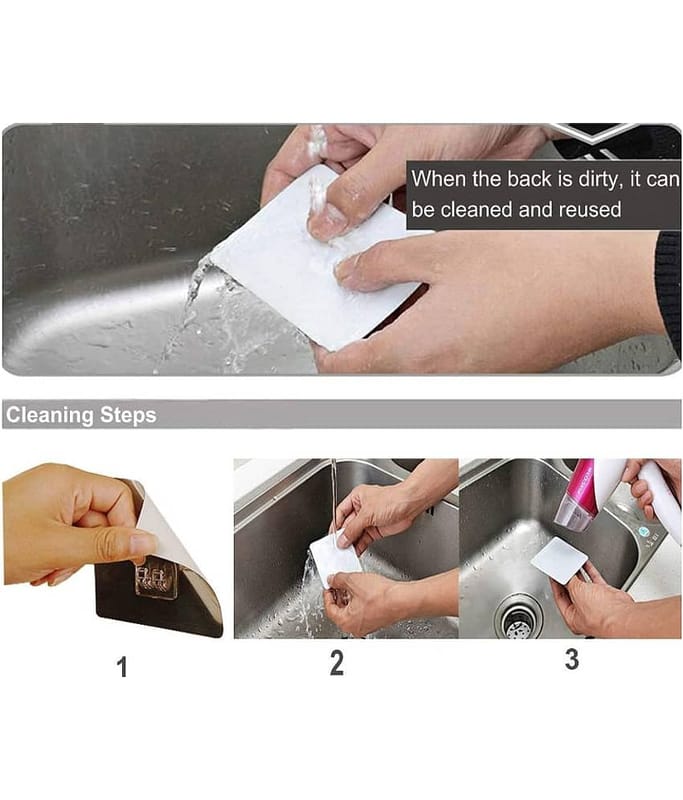 When the back is dirty, it can be cleaned and reused

Cleaning Steps

1

2

3