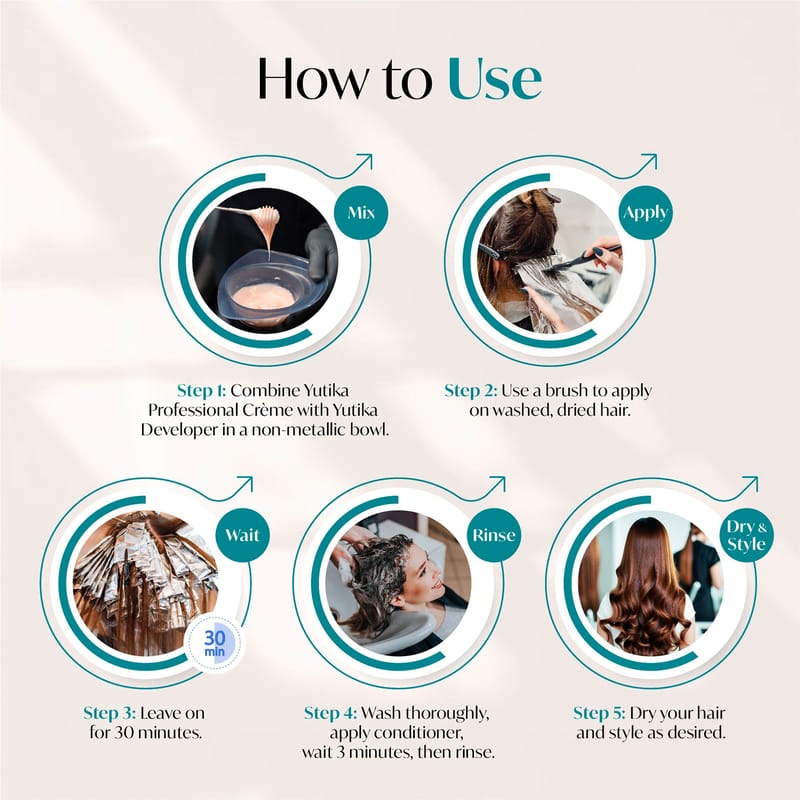 How to Use

Mix

Step 1: Combine Yutika Professional Crème with Yutika Developer in a non-metallic bowl.

Apply

Step 2: Use a brush to apply on washed, dried hair.

Wait

30 min

Step 3: Leave on for 30 minutes.

Rinse

Step 4: Wash thoroughly, apply conditioner, wait 3 minutes, then rinse.

Dry & Style

Step 5: Dry your hair and style as desired.